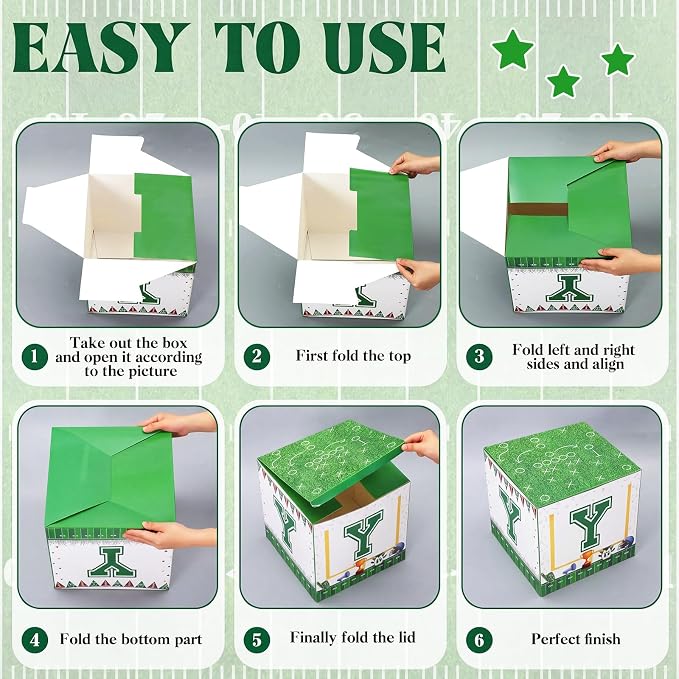 EASY TO USE

1 Take out the box and open it according to the picture

2 First fold the top

3 Fold left and right sides and align

4 Fold the bottom part

5 Finally fold the lid

6 Perfect finish