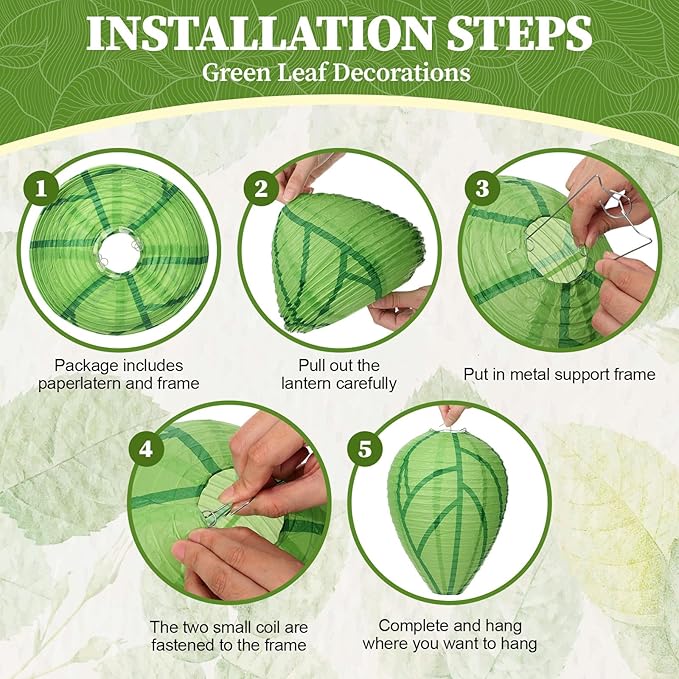 INSTALLATION STEPS
Green Leaf Decorations

1

Package includes paperlatern and frame

2

Pull out the lantern carefully

3

Put in metal support frame

4

The two small coil are fastened to the frame

5

Complete and hang where you want to hang