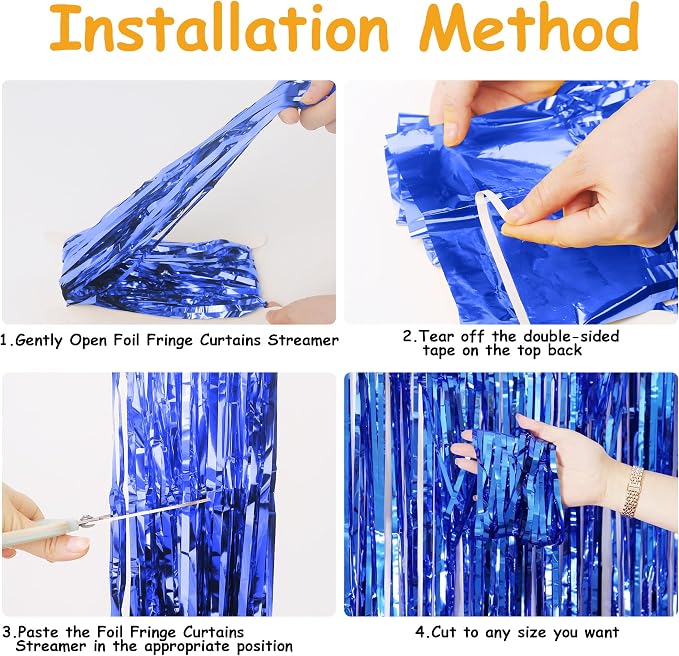 Installation Method

1.Gently Open Foil Fringe Curtains Streamer

2.Tear off the double-sided tape on the top back

3.Paste the Foil Fringe Curtains Streamer in the appropriate position

4.Cut to any size you want