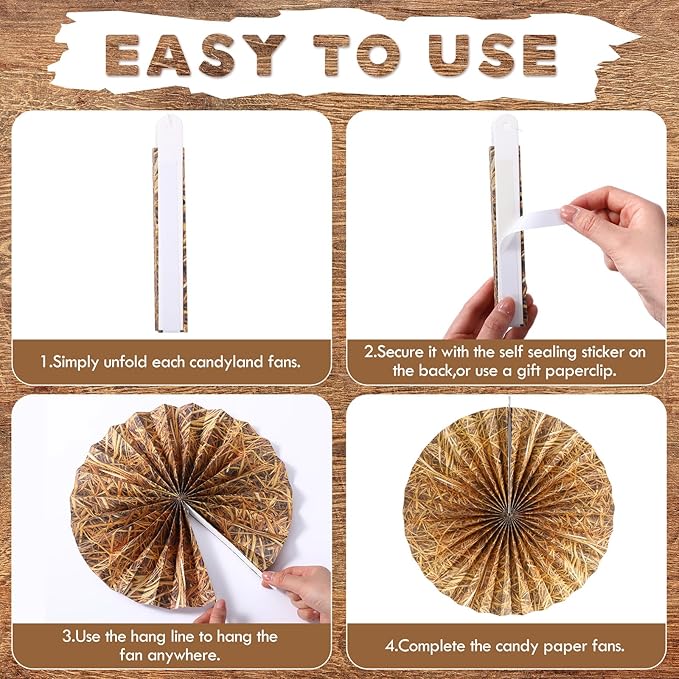 EASY TO USE

1.Simply unfold each candyland fans.

2.Secure it with the self sealing sticker on the back,or use a gift paperclip.

3.Use the hang line to hang the fan anywhere.

4.Complete the candy paper fans.