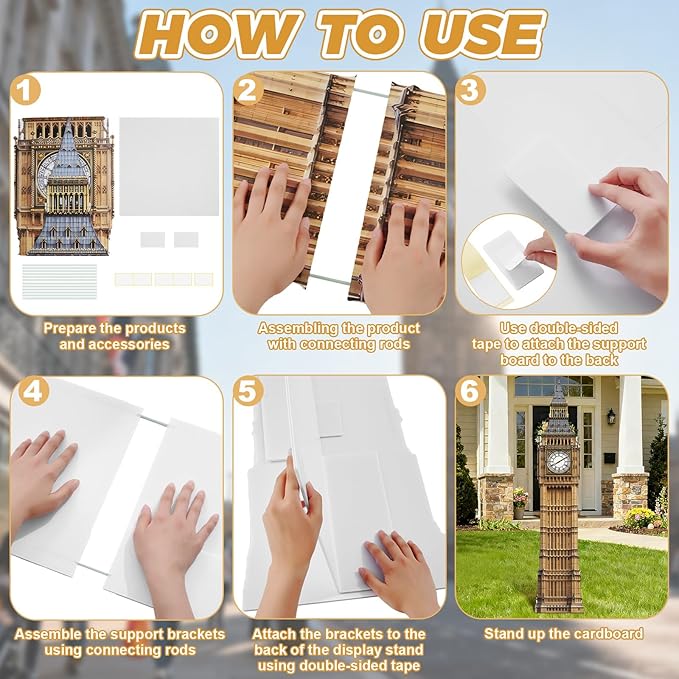 HOW TO USE

1

Prepare the products and accessories

2

Assembling the product with connecting rods

3

Use double-sided tape to attach the support board to the back

4

Assemble the support brackets using connecting rods

5

Attach the brackets to the back of the display stand using double-sided tape

6

Stand up the cardboard