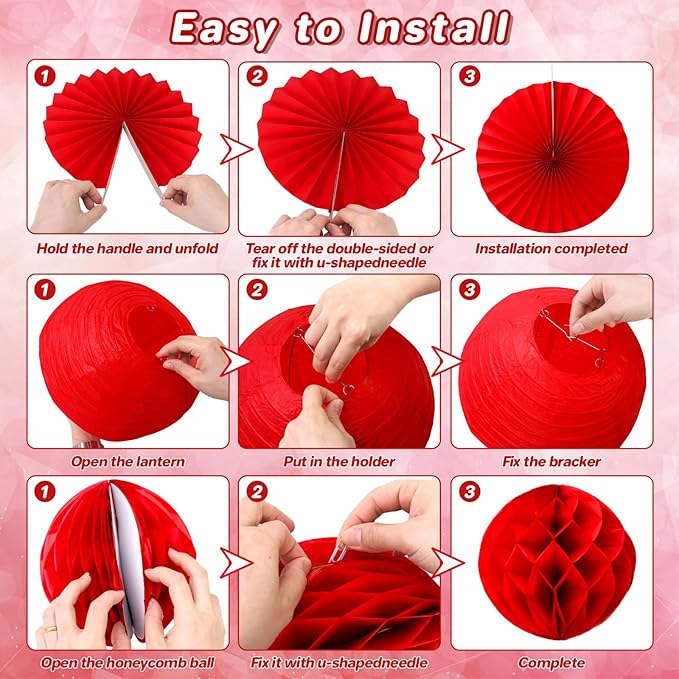 Easy to Install

1

Hold the handle and unfold

2

Tear off the double-sided or fix it with u-shapedneedle

3

Installation completed

1

Open the lantern

2

Put in the holder

3

Fix the bracker

1

Open the honeycomb ball

2

Fix it with u-shapedneedle

3

Complete