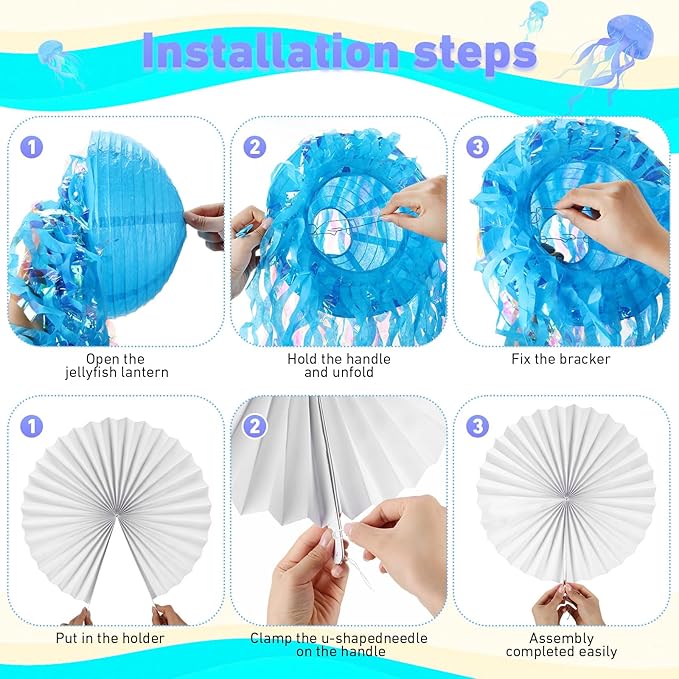 Installation steps

1
Open the jellyfish lantern

2
Hold the handle and unfold

3
Fix the bracker

1
Put in the holder

2
Clamp the u-shapedneedle on the handle

3
Assembly completed easily