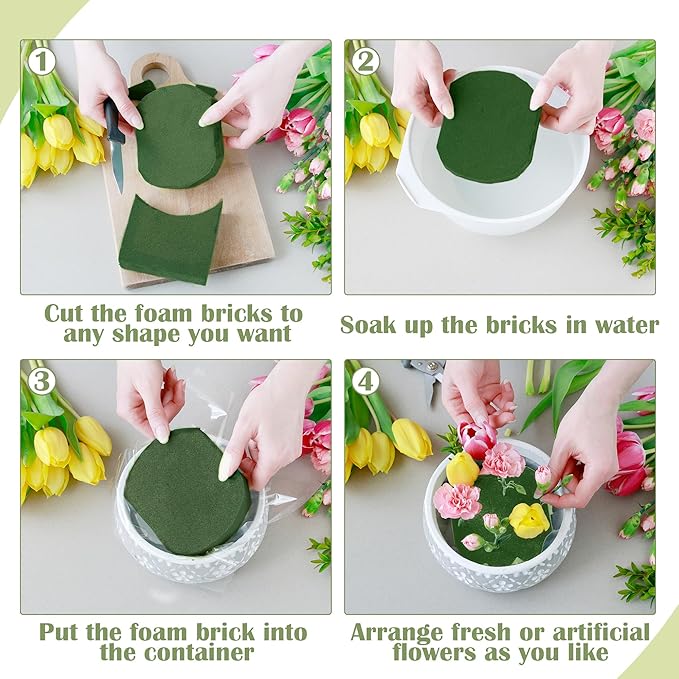 1

Cut the foam bricks to any shape you want

2

Soak up the bricks in water

3

Put the foam brick into the container

4

Arrange fresh or artificial flowers as you like