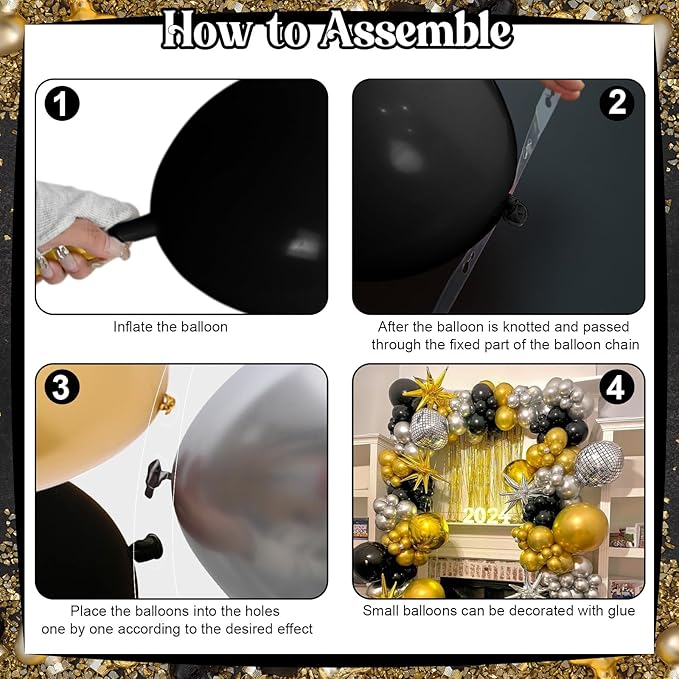 How to Assemble

1

Inflate the balloon

2

After the balloon is knotted and passed through the fixed part of the balloon chain

3

Place the balloons into the holes one by one according to the desired effect

4

2024

Small balloons can be decorated with glue