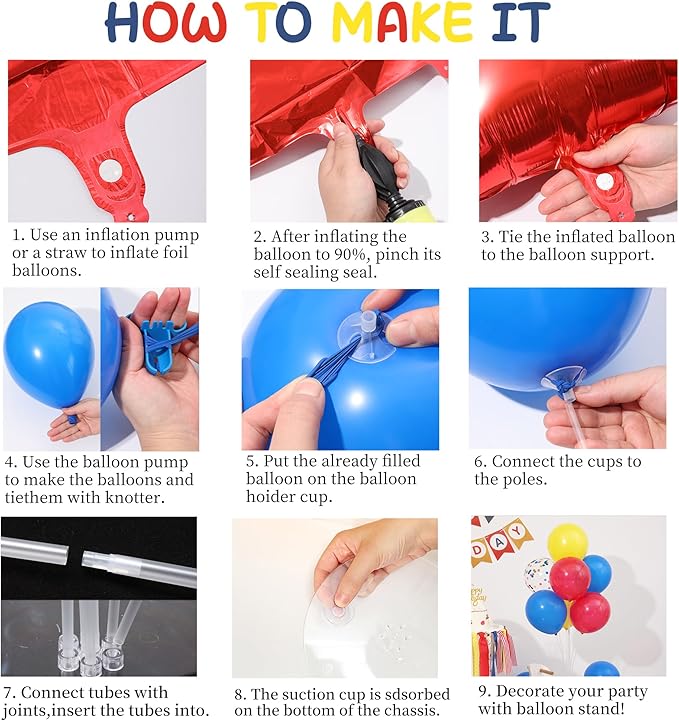 HOW TO MAKE IT

1. Use an inflation pump or a straw to inflate foil balloons.

2. After inflating the balloon to 90%, pinch its self sealing seal.

3. Tie the inflated balloon to the balloon support.

4. Use the balloon pump to make the balloons and tiethem with knotter.

5. Put the already filled balloon on the balloon hoider cup.

6. Connect the cups to the poles.

DAY

7. Connect tubes with joints,insert the tubes into.

8. The suction cup is sdsorbed on the bottom of the chassis.

9. Decorate your party with balloon stand!