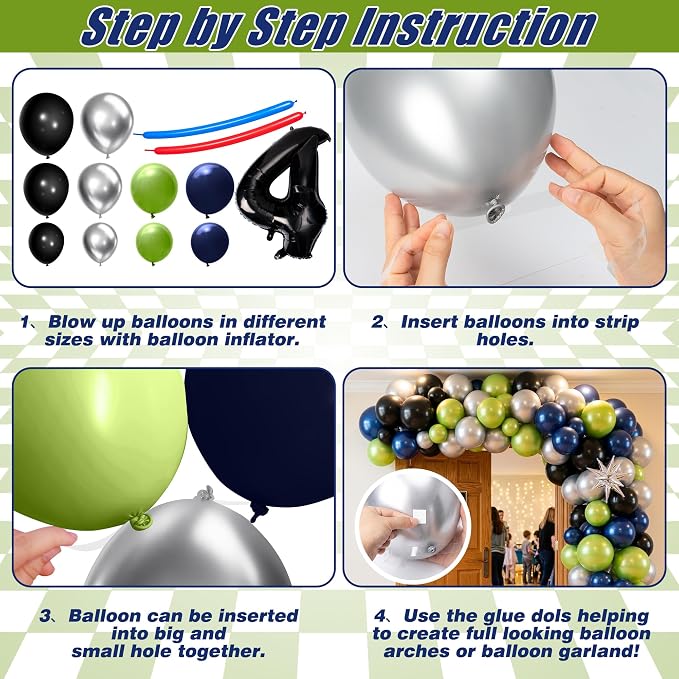 Step by Step Instruction

1、Blow up balloons in different sizes with balloon inflator.

2、Insert balloons into strip holes.

3、Balloon can be inserted into big and small hole together.

4、Use the glue dols helping to create full looking balloon arches or balloon garland!