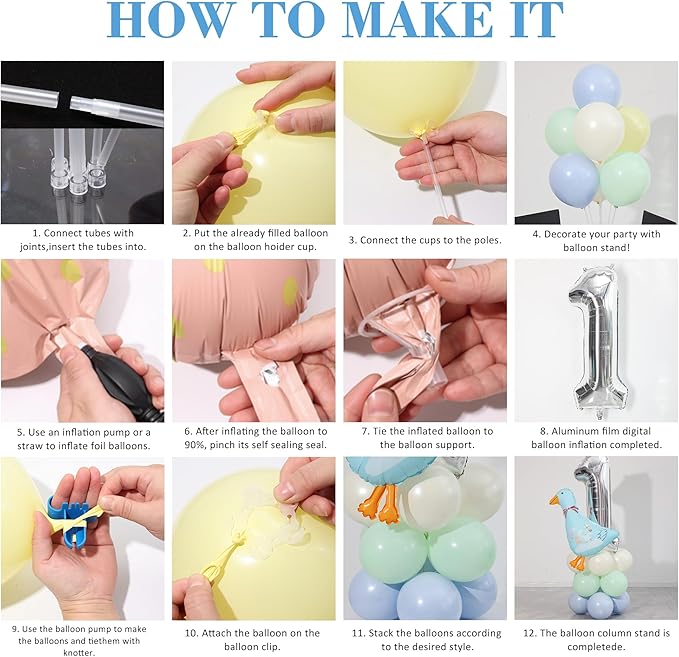 HOW TO MAKE IT

1. Connect tubes with joints,insert the tubes into.

2. Put the already filled balloon on the balloon hoider cup.

3. Connect the cups to the poles.

4. Decorate your party with balloon stand!

5. Use an inflation pump or a straw to inflate foil balloons.

6. After inflating the balloon to 90%, pinch its self sealing seal.

7. Tie the inflated balloon to the balloon support.

8. Aluminum film digital balloon inflation completed.

9. Use the balloon pump to make the balloons and tiethem with knotter.

10. Attach the balloon on the balloon clip.

11. Stack the balloons according to the desired style.

12. The balloon column stand is completede.