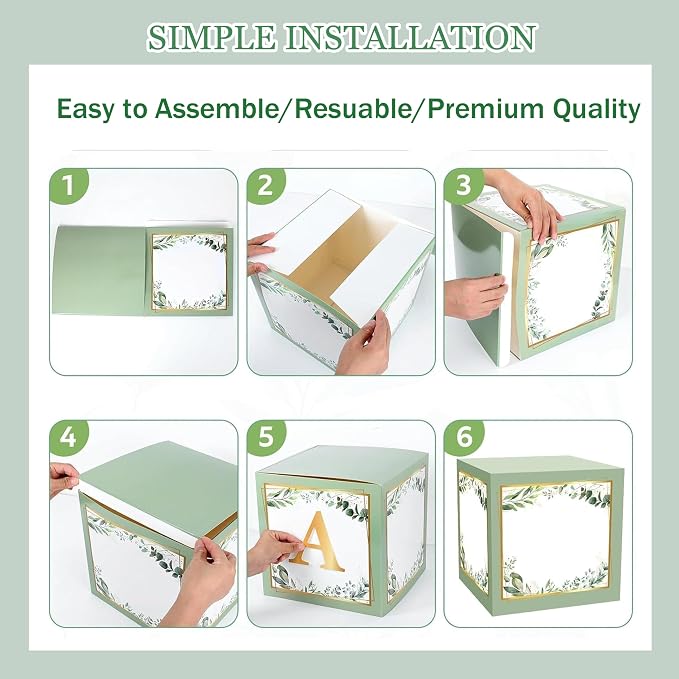 SIMPLE INSTALLATION

Easy to Assemble/Resuable/Premium Quality

1

2

3

4

5

A

6