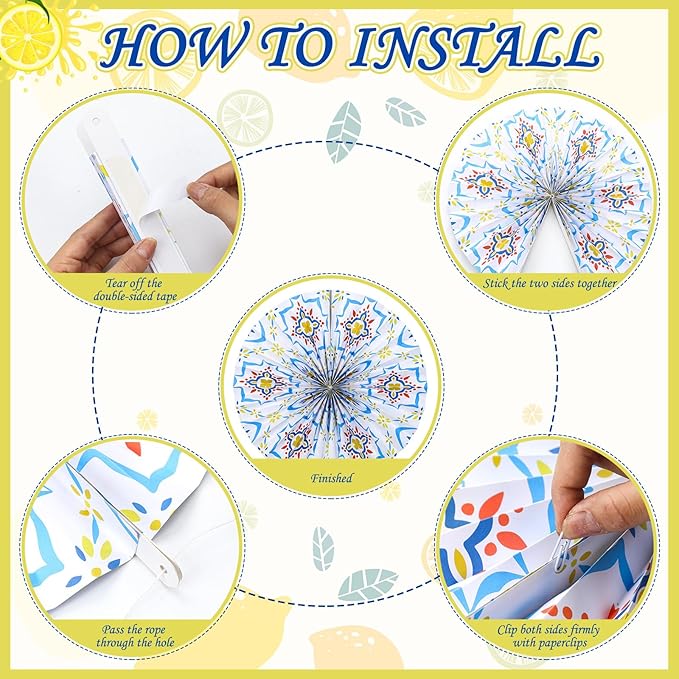 HOW TO INSTALL

Tear off the double-sided tape

Stick the two sides together

Finished

Pass the rope through the hole

Clip both sides firmly with paperclips