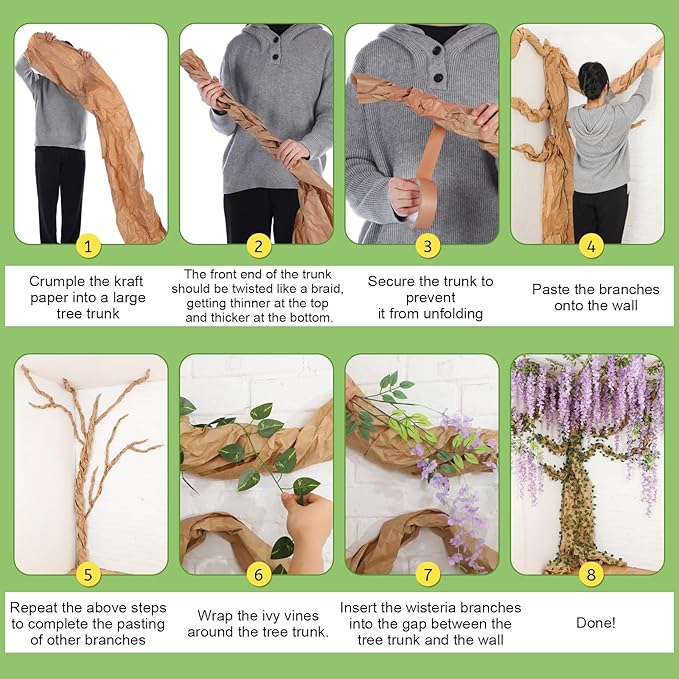 1

Crumple the kraft paper into a large tree trunk

2

The front end of the trunk should be twisted like a braid, getting thinner at the top and thicker at the bottom.

3

Secure the trunk to prevent it from unfolding

4

Paste the branches onto the wall

5

Repeat the above steps to complete the pasting of other branches

6

Wrap the ivy vines around the tree trunk.

7

Insert the wisteria branches into the gap between the tree trunk and the wall

8

Done!