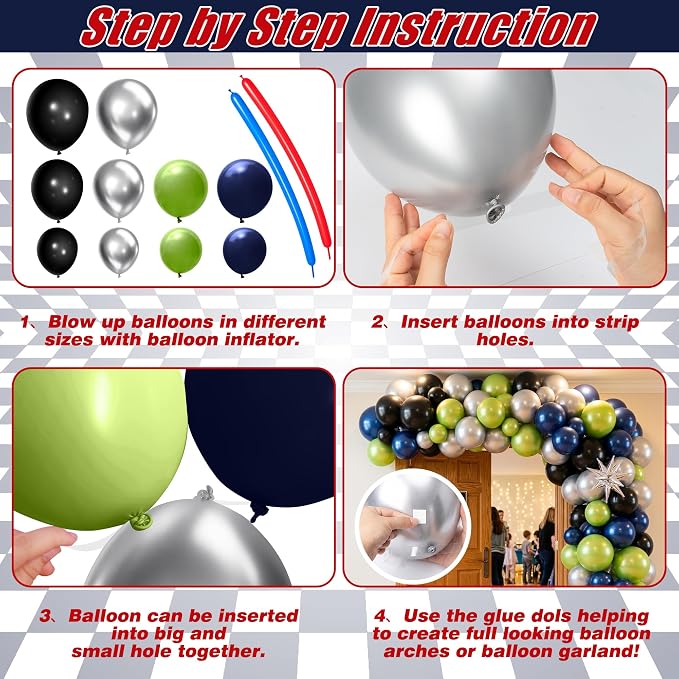 Step by Step Instruction

1、Blow up balloons in different sizes with balloon inflator.

2、Insert balloons into strip holes.

3、Balloon can be inserted into big and small hole together.

4、Use the glue dols helping to create full looking balloon arches or balloon garland!