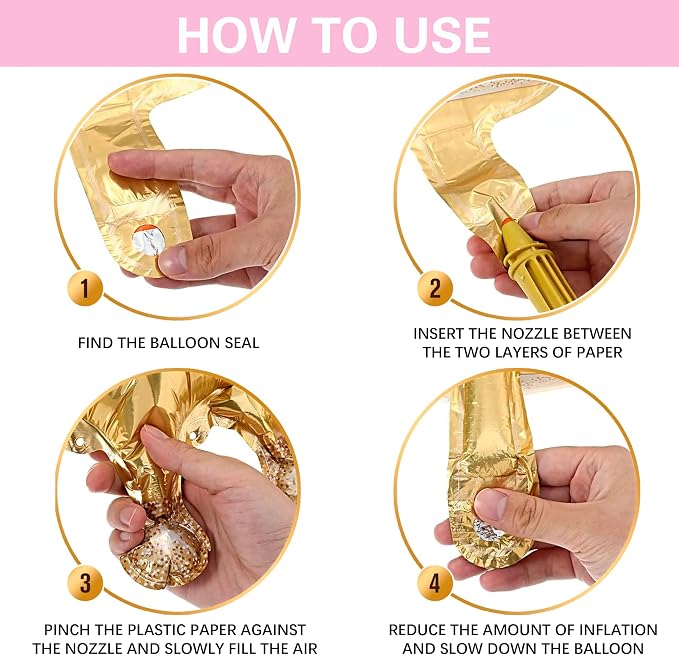 HOW TO USE

1

FIND THE BALLOON SEAL

2

INSERT THE NOZZLE BETWEEN THE TWO LAYERS OF PAPER

3

PINCH THE PLASTIC PAPER AGAINST THE NOZZLE AND SLOWLY FILL THE AIR

4

REDUCE THE AMOUNT OF INFLATION AND SLOW DOWN THE BALLOON