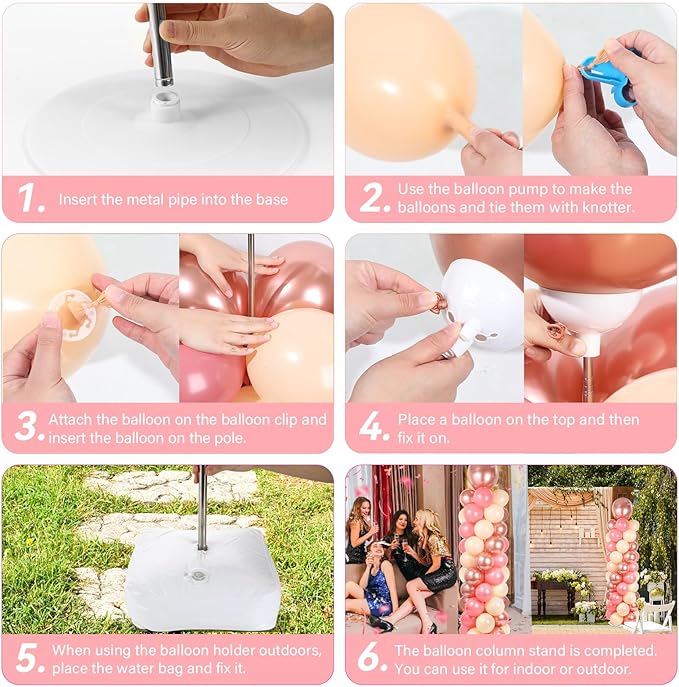 1. Insert the metal pipe into the base

2. Use the balloon pump to make the balloons and tie them with knotter.

3. Attach the balloon on the balloon clip and insert the balloon on the pole.

4. Place a balloon on the top and then fix it on.

5. When using the balloon holder outdoors, place the water bag and fix it.

6. The balloon column stand is completed. You can use it for indoor or outdoor.