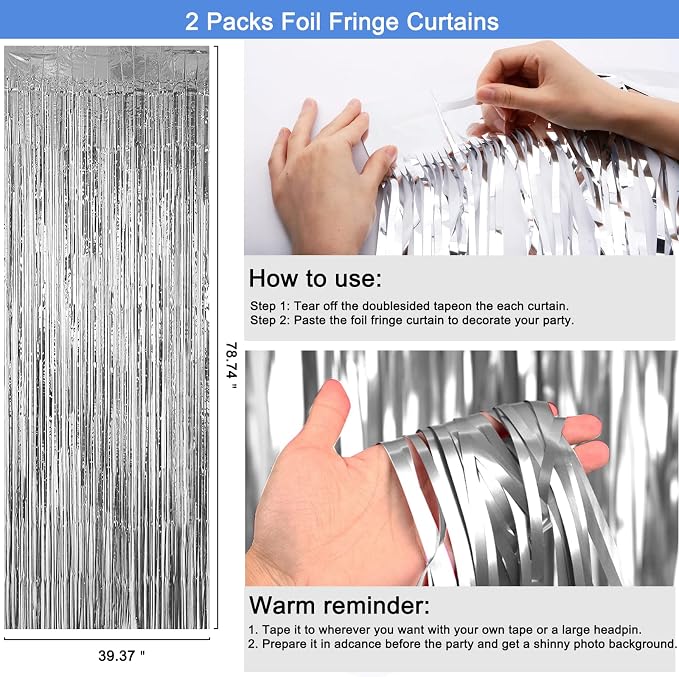 2 Packs Foil Fringe Curtains

78.74 "

39.37 "

How to use:

Step 1: Tear off the doublesided tapeon the each curtain.
Step 2: Paste the foil fringe curtain to decorate your party.

Warm reminder:

1. Tape it to wherever you want with your own tape or a large headpin.
2. Prepare it in adcance before the party and get a shinny photo background.