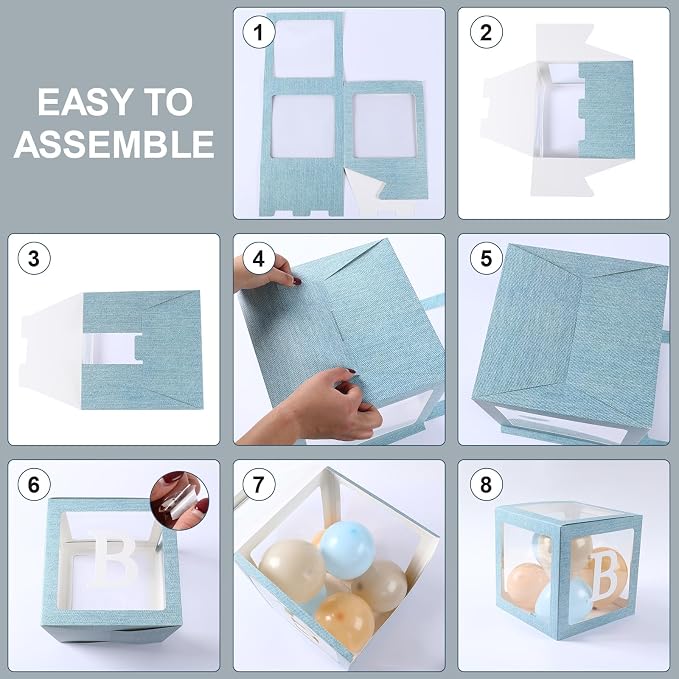 EASY TO ASSEMBLE

1

2

3

4

5

6

B

7

8

B