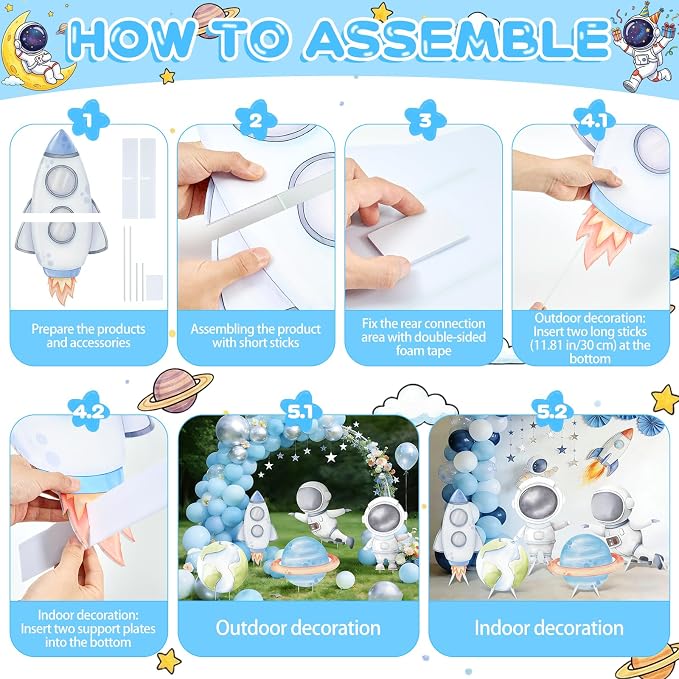 HOW TO ASSEMBLE

1
Prepare the products and accessories

2
Assembling the product with short sticks

3
Fix the rear connection area with double-sided foam tape

4.1
Outdoor decoration: Insert two long sticks (11.81 in/30 cm) at the bottom

4.2
Indoor decoration: Insert two support plates into the bottom

5.1
Outdoor decoration

5.2
Indoor decoration