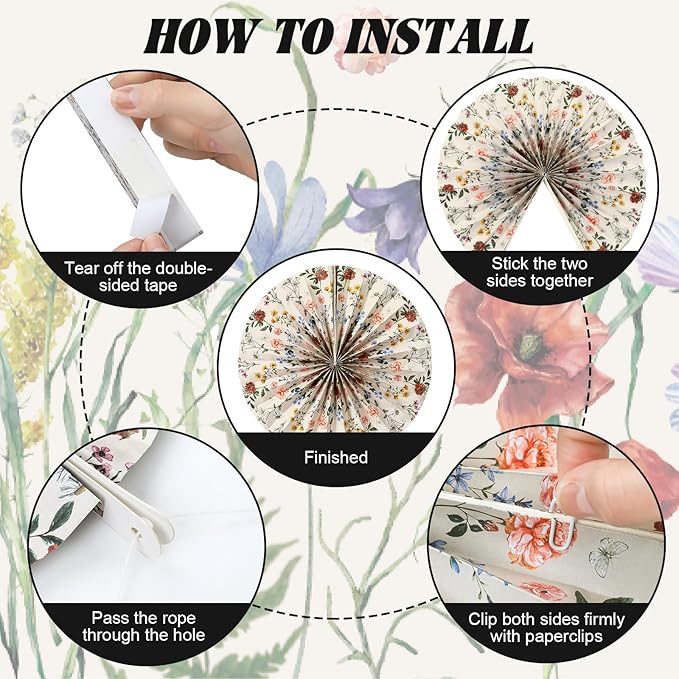 HOW TO INSTALL

Tear off the double-sided tape

Stick the two sides together

Finished

Pass the rope through the hole

Clip both sides firmly with paperclips