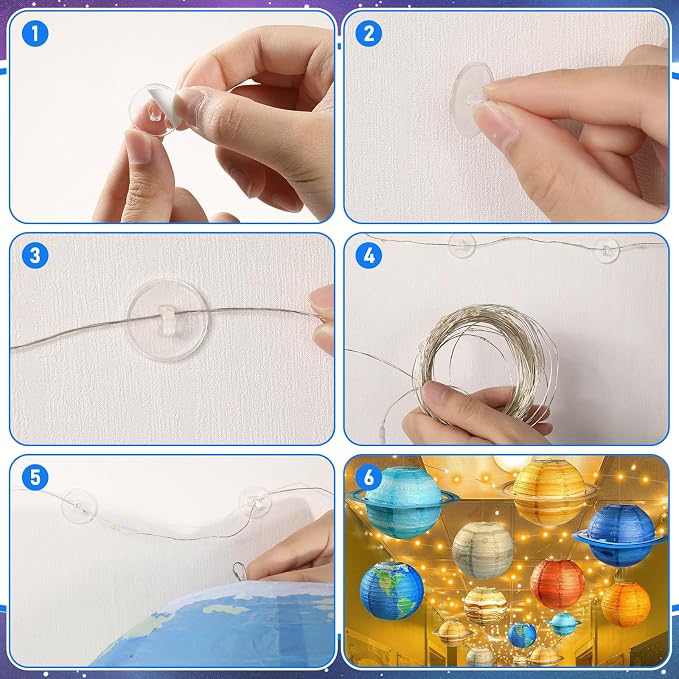 1

2

3

4

5

6