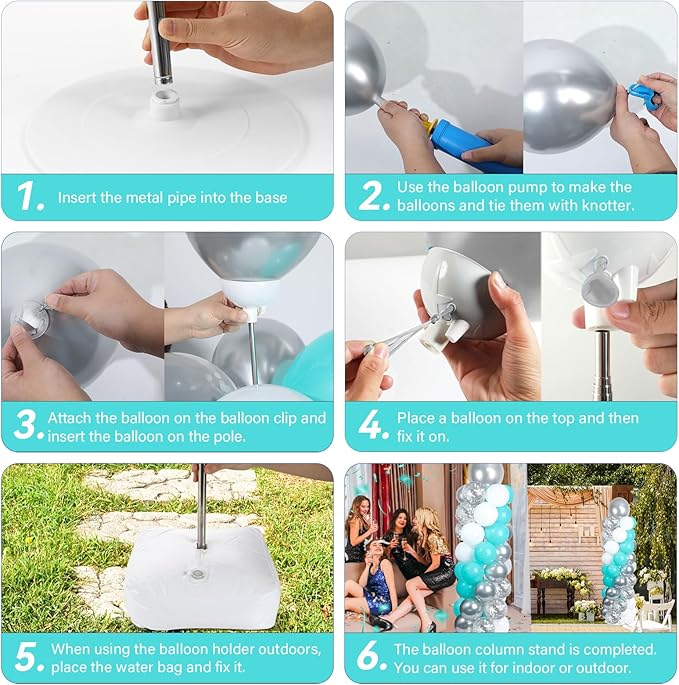 1. Insert the metal pipe into the base

2. Use the balloon pump to make the balloons and tie them with knotter.

3. Attach the balloon on the balloon clip and insert the balloon on the pole.

4. Place a balloon on the top and then fix it on.

5. When using the balloon holder outdoors, place the water bag and fix it.

6. The balloon column stand is completed. You can use it for indoor or outdoor.