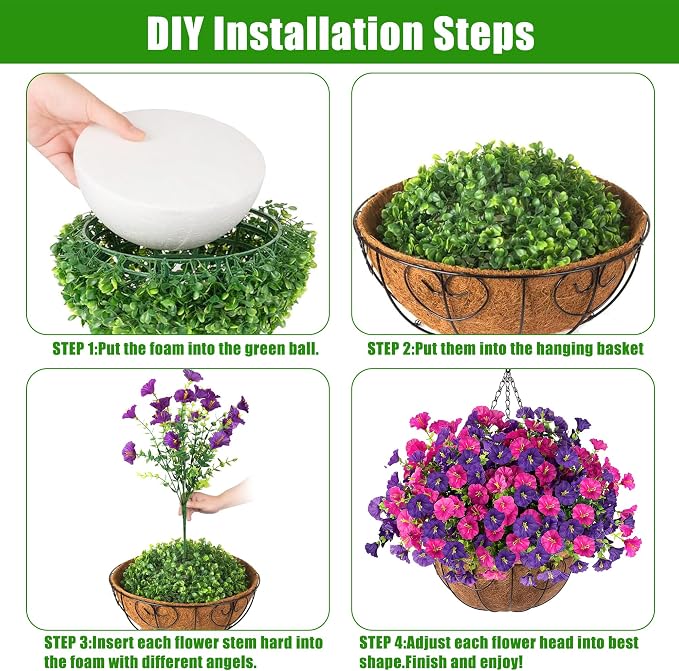 DIY Installation Steps

STEP 1:Put the foam into the green ball.

STEP 2:Put them into the hanging basket

STEP 3:Insert each flower stem hard into the foam with different angels.

STEP 4:Adjust each flower head into best shape.Finish and enjoy!