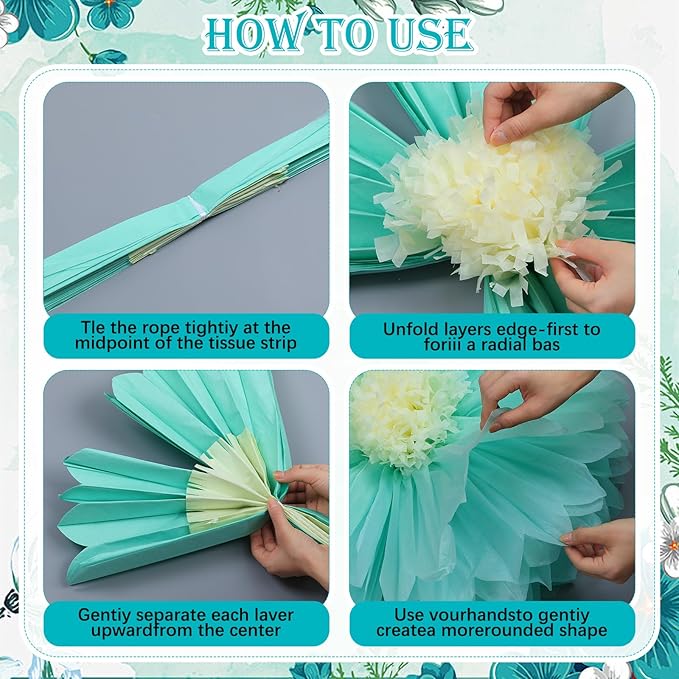 HOW TO USE

Tle the rope tightiy at the midpoint of the tissue strip

Unfold layers edge-first to foriii a radial bas

Gentiy separate each laver upwardfrom the center

Use vourhandsto gentiy createa morerounded shape