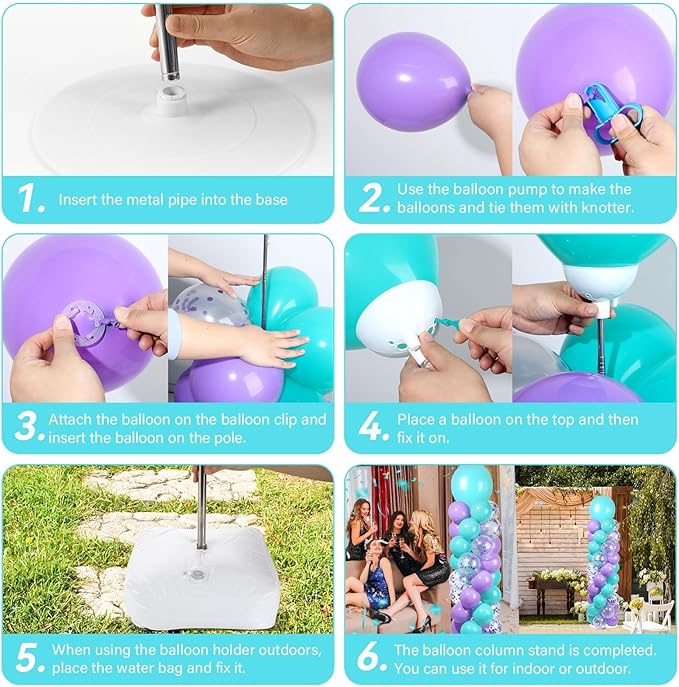 1. Insert the metal pipe into the base

2. Use the balloon pump to make the balloons and tie them with knotter.

3. Attach the balloon on the balloon clip and insert the balloon on the pole.

4. Place a balloon on the top and then fix it on.

5. When using the balloon holder outdoors, place the water bag and fix it.

6. The balloon column stand is completed. You can use it for indoor or outdoor.