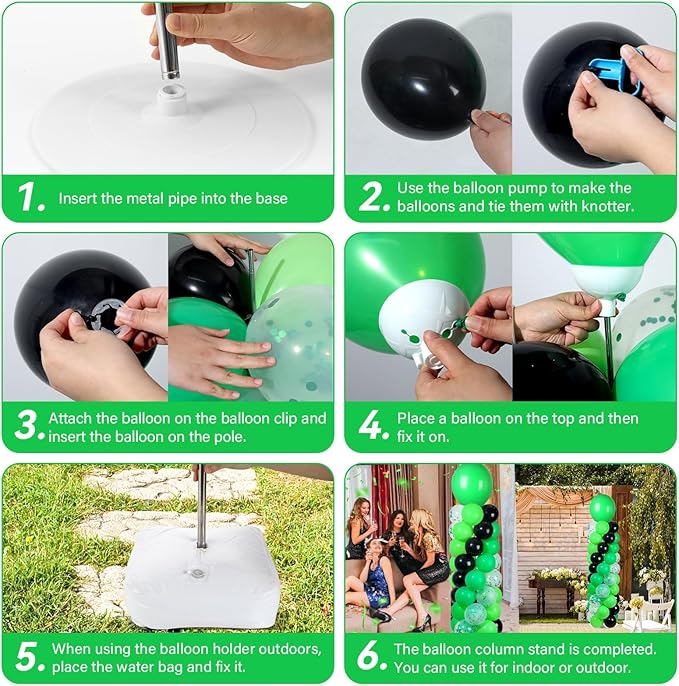 1. Insert the metal pipe into the base

2. Use the balloon pump to make the balloons and tie them with knotter.

3. Attach the balloon on the balloon clip and insert the balloon on the pole.

4. Place a balloon on the top and then fix it on.

5. When using the balloon holder outdoors, place the water bag and fix it.

6. The balloon column stand is completed. You can use it for indoor or outdoor.