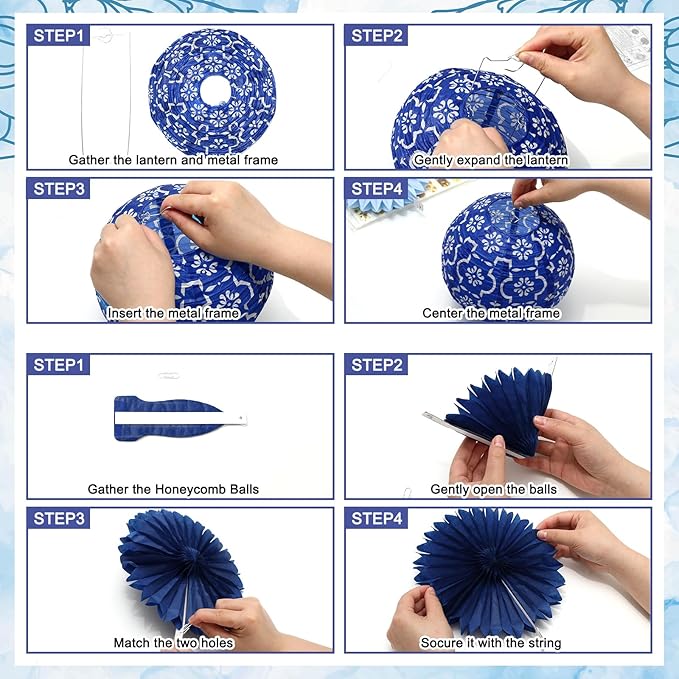 STEP1
Gather the lantern and metal frame

STEP2
Gently expand the lantern

STEP3
Insert the metal frame

STEP4
Center the metal frame

STEP1
Gather the Honeycomb Balls

STEP2
Gently open the balls

STEP3
Match the two holes

STEP4
Socure it with the string