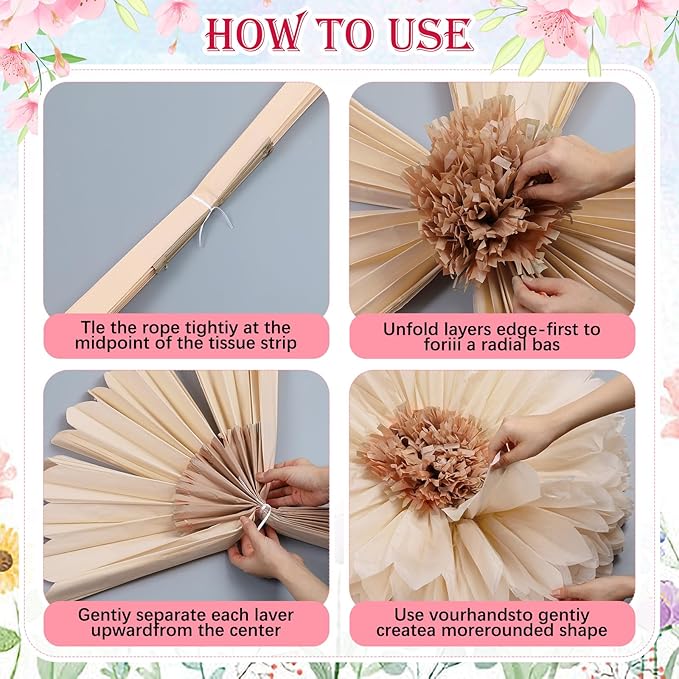 HOW TO USE

Tle the rope tightiy at the midpoint of the tissue strip

Unfold layers edge-first to foriii a radial bas

Gentiy separate each laver upwardfrom the center

Use vourhandsto gentiy createa morerounded shape