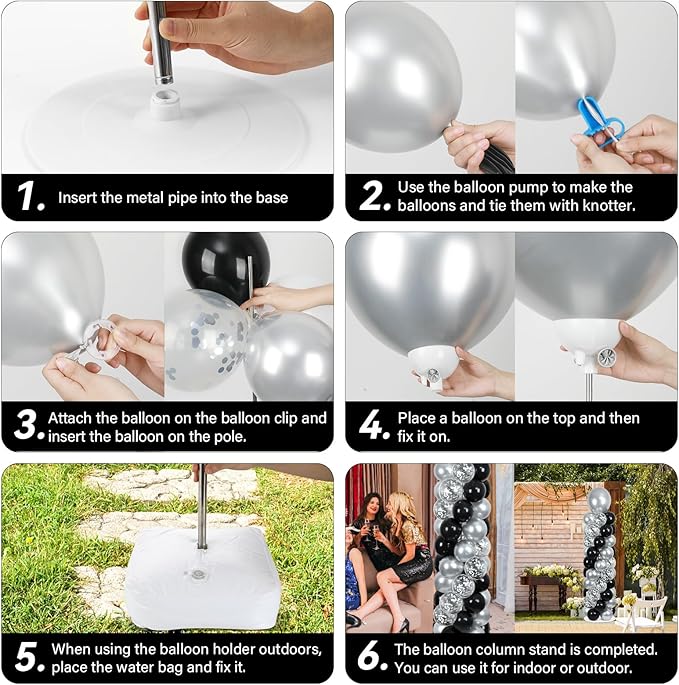 1. Insert the metal pipe into the base

2. Use the balloon pump to make the balloons and tie them with knotter.

3. Attach the balloon on the balloon clip and insert the balloon on the pole.

4. Place a balloon on the top and then fix it on.

5. When using the balloon holder outdoors, place the water bag and fix it.

6. The balloon column stand is completed. You can use it for indoor or outdoor.