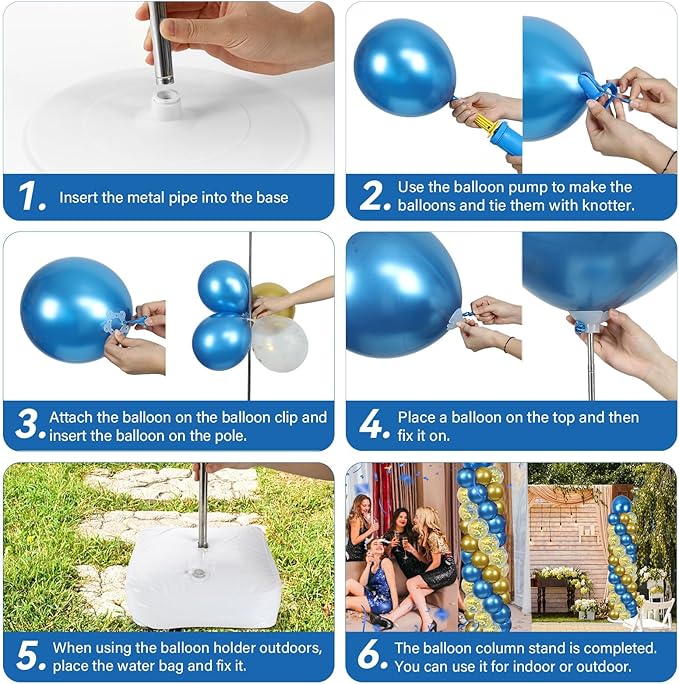 1. Insert the metal pipe into the base

2. Use the balloon pump to make the balloons and tie them with knotter.

3. Attach the balloon on the balloon clip and insert the balloon on the pole.

4. Place a balloon on the top and then fix it on.

5. When using the balloon holder outdoors, place the water bag and fix it.

6. The balloon column stand is completed. You can use it for indoor or outdoor.