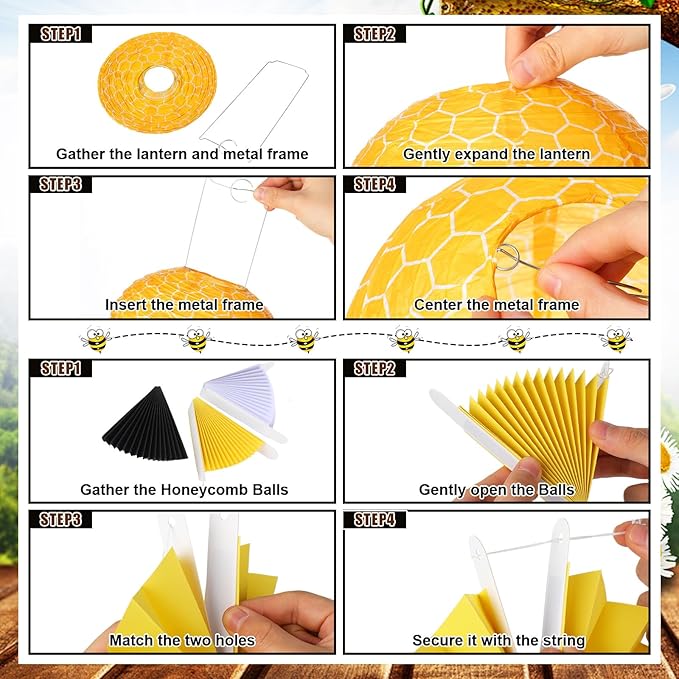 STEP1
Gather the lantern and metal frame

STEP2
Gently expand the lantern

STEP3
Insert the metal frame

STEP4
Center the metal frame

STEP1
Gather the Honeycomb Balls

STEP2
Gently open the Balls

STEP3
Match the two holes

STEP4
Secure it with the string