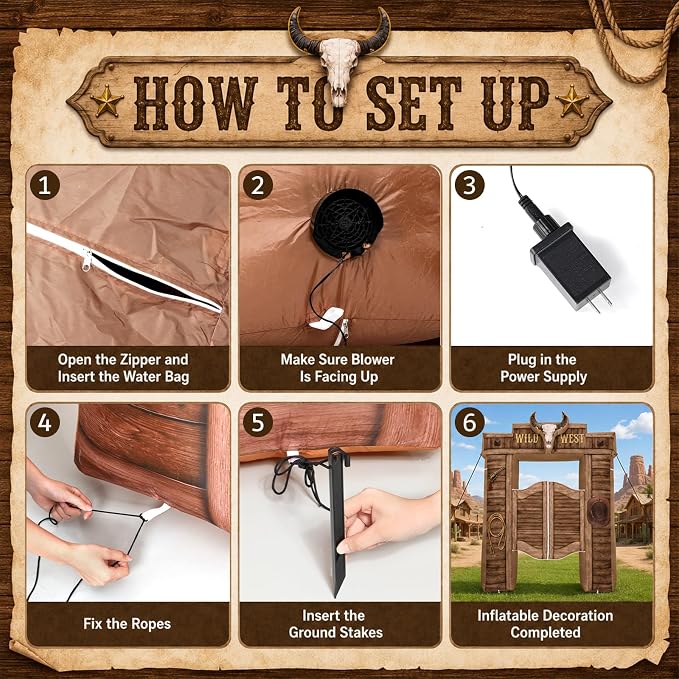 HOW TO SET UP

1

Open the Zipper and Insert the Water Bag

2

Make Sure Blower Is Facing Up

3

Plug in the Power Supply

4

Fix the Ropes

5

Insert the Ground Stakes

6

WILD WEST

Inflatable Decoration Completed