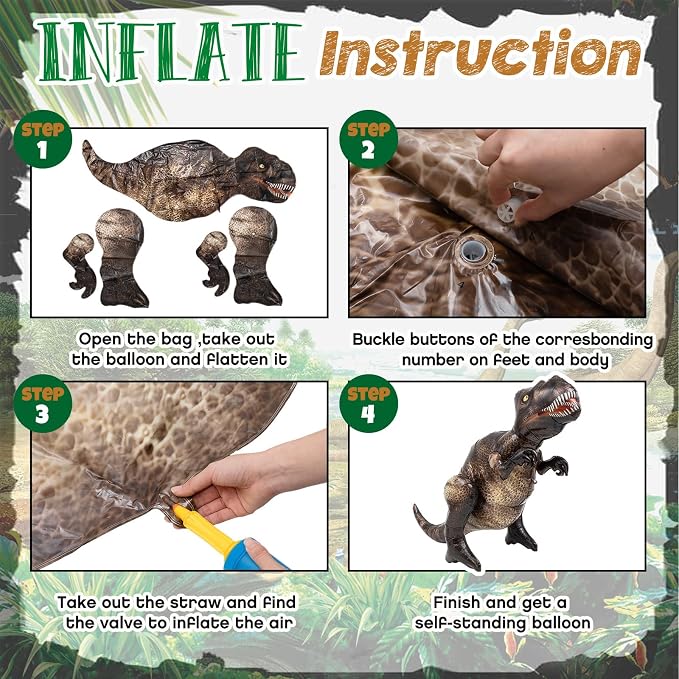 INFLATE Instruction

STEP
1

Open the bag ,take out the balloon and flatten it

STEP
2

Buckle buttons of the corresbonding number on feet and body

STEP
3

Take out the straw and find the valve to inflate the air

STEP
4

Finish and get a self-standing balloon