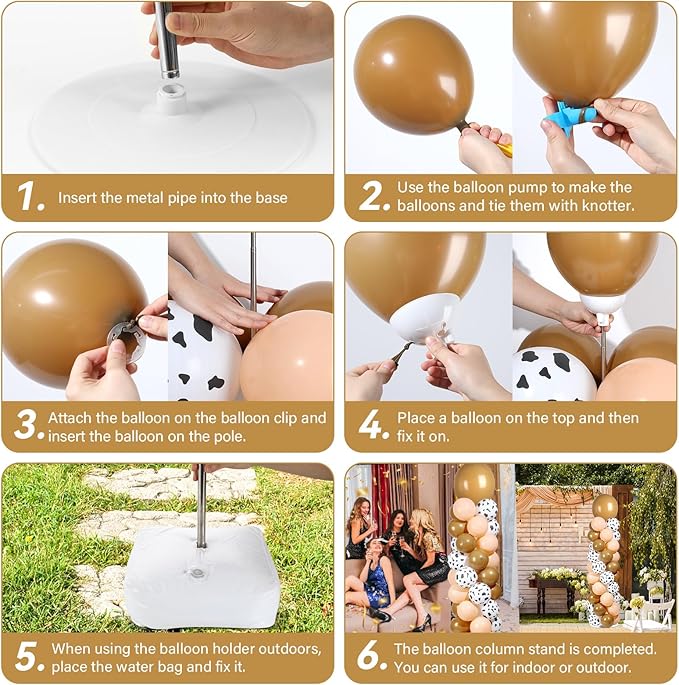 1. Insert the metal pipe into the base

2. Use the balloon pump to make the balloons and tie them with knotter.

3. Attach the balloon on the balloon clip and insert the balloon on the pole.

4. Place a balloon on the top and then fix it on.

5. When using the balloon holder outdoors, place the water bag and fix it.

6. The balloon column stand is completed. You can use it for indoor or outdoor.