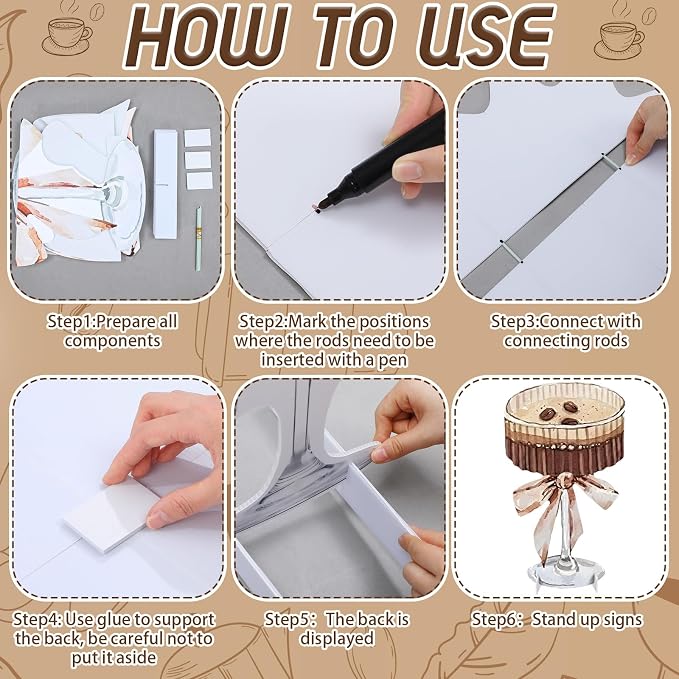 HOW TO USE

Step1:Prepare all components

Step2:Mark the positions where the rods need to be inserted with a pen

Step3:Connect with connecting rods

Step4: Use glue to support the back, be careful not to put it aside

Step5: The back is displayed

Step6: Stand up signs