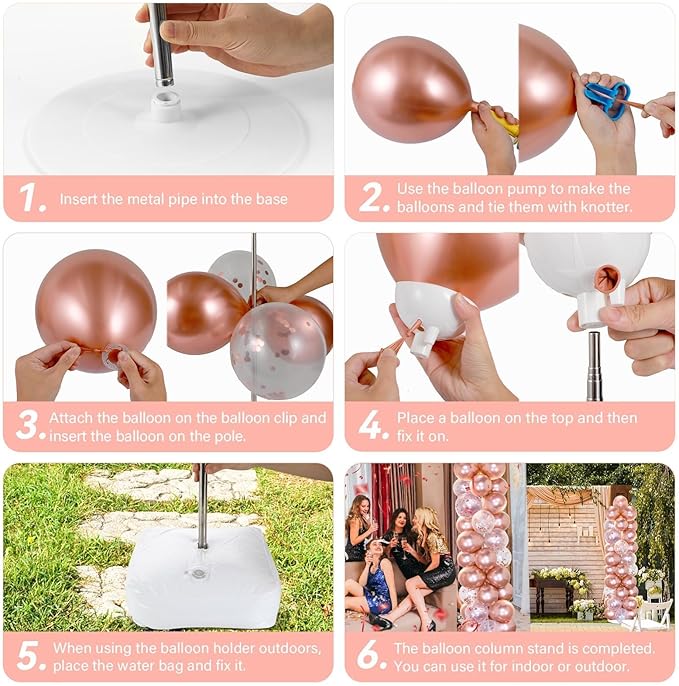 1. Insert the metal pipe into the base

2. Use the balloon pump to make the balloons and tie them with knotter.

3. Attach the balloon on the balloon clip and insert the balloon on the pole.

4. Place a balloon on the top and then fix it on.

5. When using the balloon holder outdoors, place the water bag and fix it.

6. The balloon column stand is completed. You can use it for indoor or outdoor.