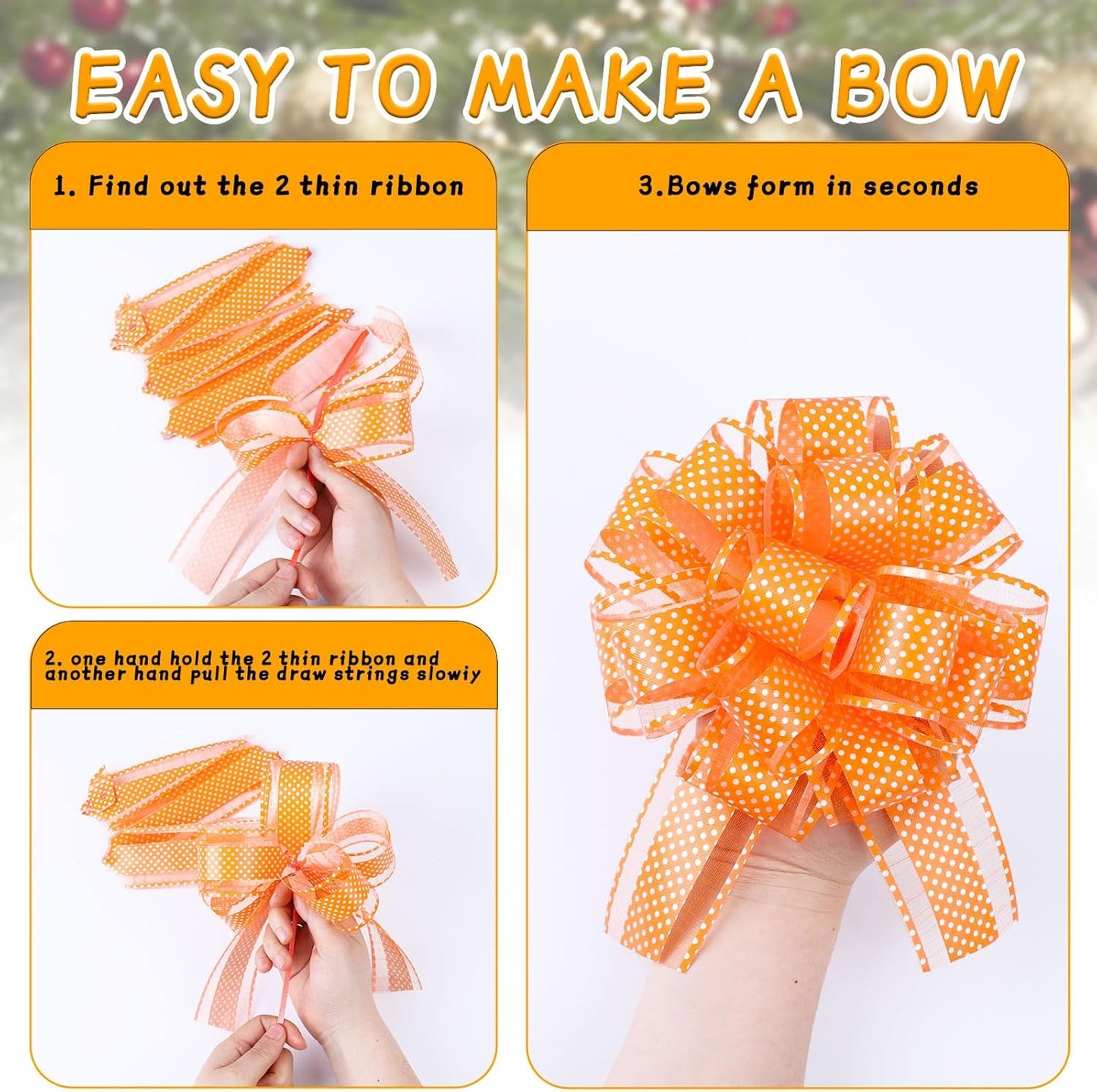 EASY TO MAKE A BOW

1. Find out the 2 thin ribbon

2. one hand hold the 2 thin ribbon and another hand pull the draw strings slowiy

3.Bows form in seconds