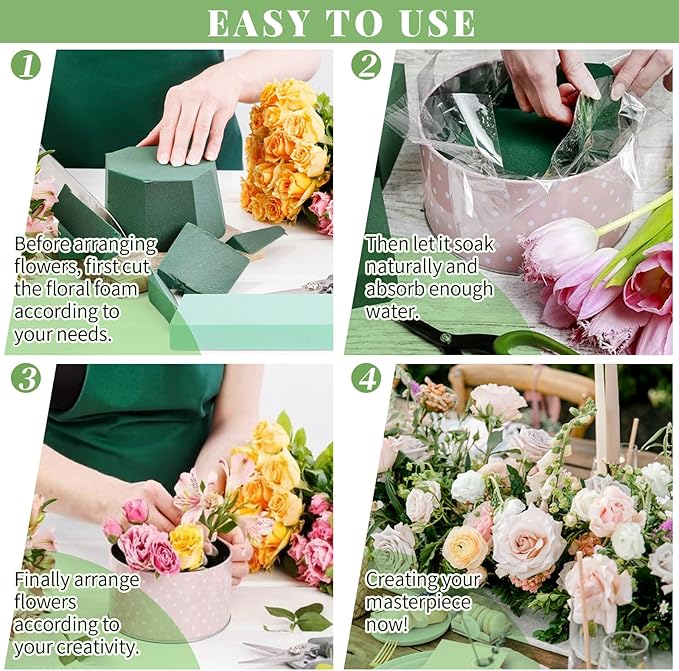 EASY TO USE

1

Before arranging flowers, first cut the floral foam according to your needs.

2

Then let it soak naturally and absorb enough water.

3

Finally arrange flowers according to your creativity.

4

Creating your masterpiece now!