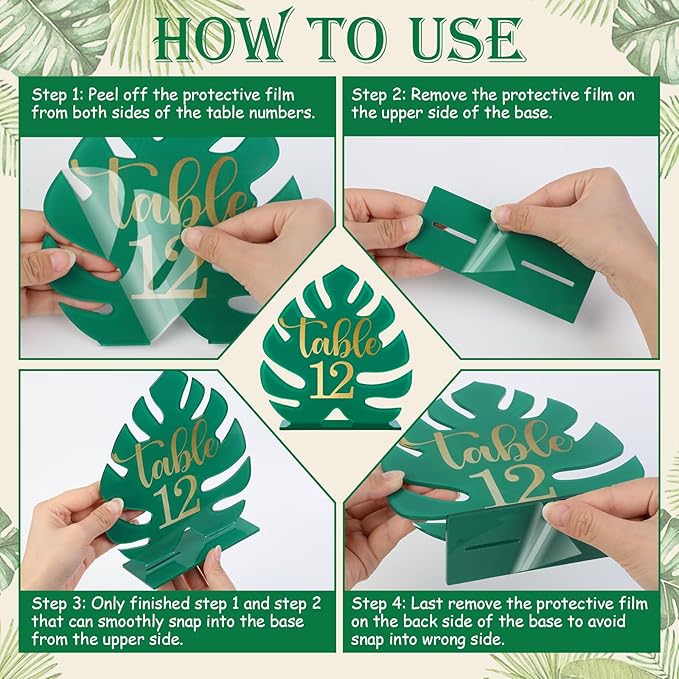 HOW TO USE

Step 1: Peel off the protective film from both sides of the table numbers.

table 12

Step 2: Remove the protective film on the upper side of the base.

table 12

table 12

Step 3: Only finished step 1 and step 2 that can smoothly snap into the base from the upper side.

table 12

Step 4: Last remove the protective film on the back side of the base to avoid snap into wrong side.