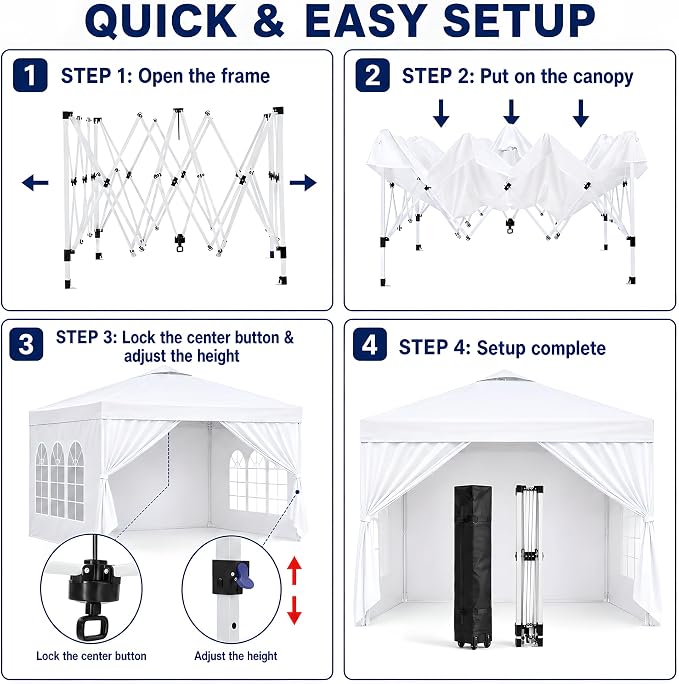 QUICK & EASY SETUP

1 STEP 1: Open the frame

2 STEP 2: Put on the canopy

3 STEP 3: Lock the center button & adjust the height

Lock the center button

Adjust the height

4 STEP 4: Setup complete