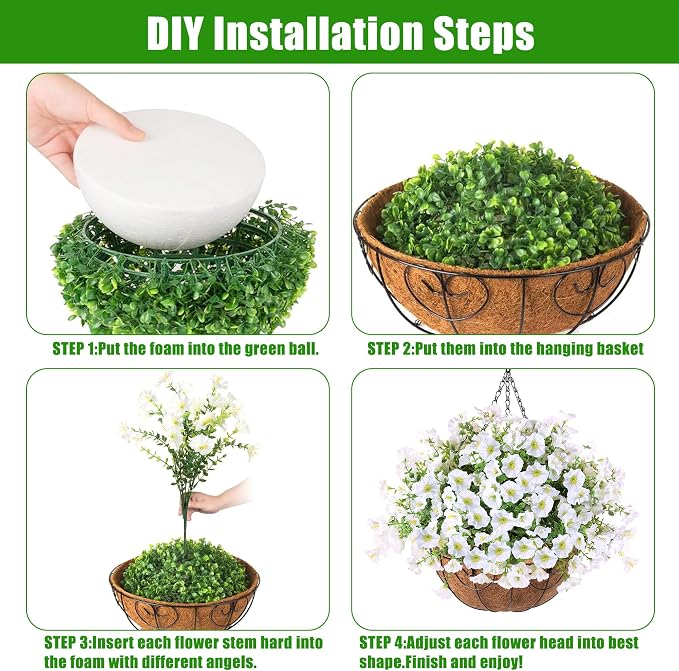 DIY Installation Steps

STEP 1:Put the foam into the green ball.

STEP 2:Put them into the hanging basket

STEP 3:Insert each flower stem hard into the foam with different angels.

STEP 4:Adjust each flower head into best shape.Finish and enjoy!