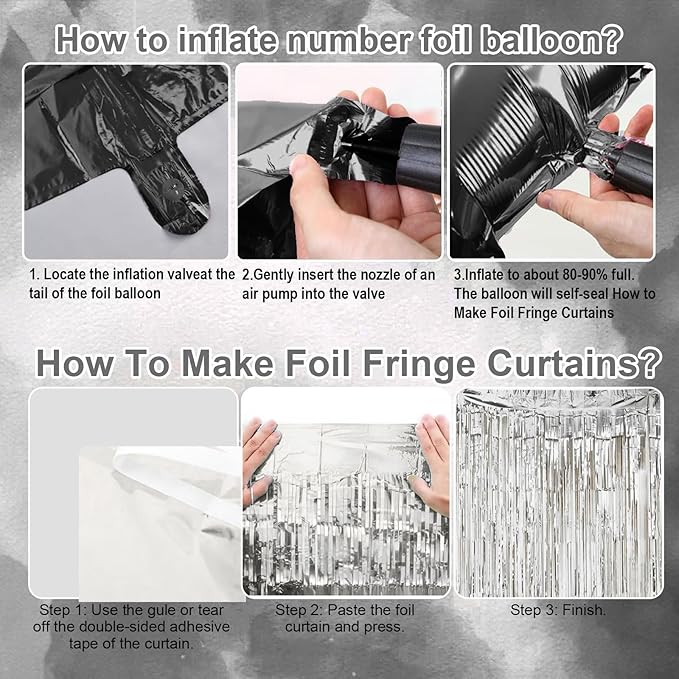 How to inflate number foil balloon?

1. Locate the inflation valveat the tail of the foil balloon

2.Gently insert the nozzle of an air pump into the valve

3.Inflate to about 80-90% full. The balloon will self-seal How to Make Foil Fringe Curtains

How To Make Foil Fringe Curtains?

Step 1: Use the gule or tear off the double-sided adhesive tape of the curtain.

Step 2: Paste the foil curtain and press.

Step 3: Finish.