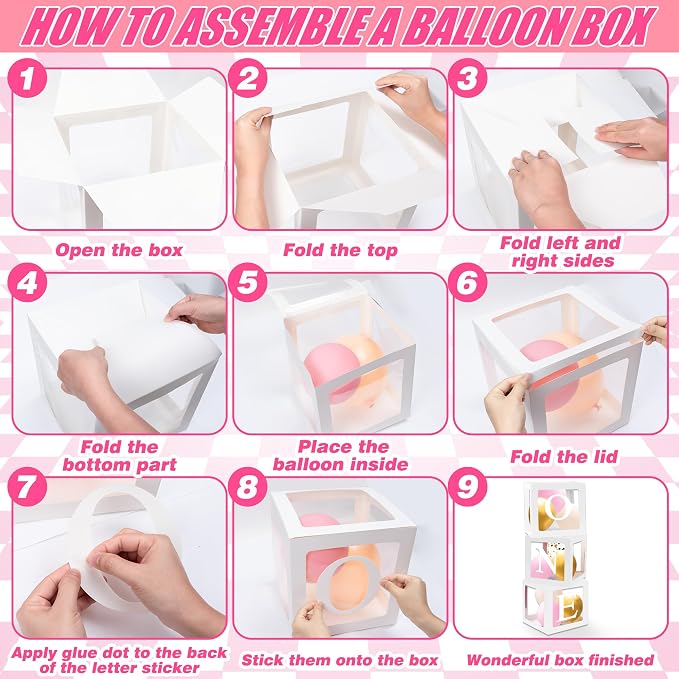 HOW TO ASSEMBLE A BALLOON BOX

1

Open the box

2

Fold the top

3

Fold left and right sides

4

Fold the bottom part

5

Place the balloon inside

6

Fold the lid

7

Apply glue dot to the back of the letter sticker

8

Stick them onto the box

9

O
N
E

Wonderful box finished