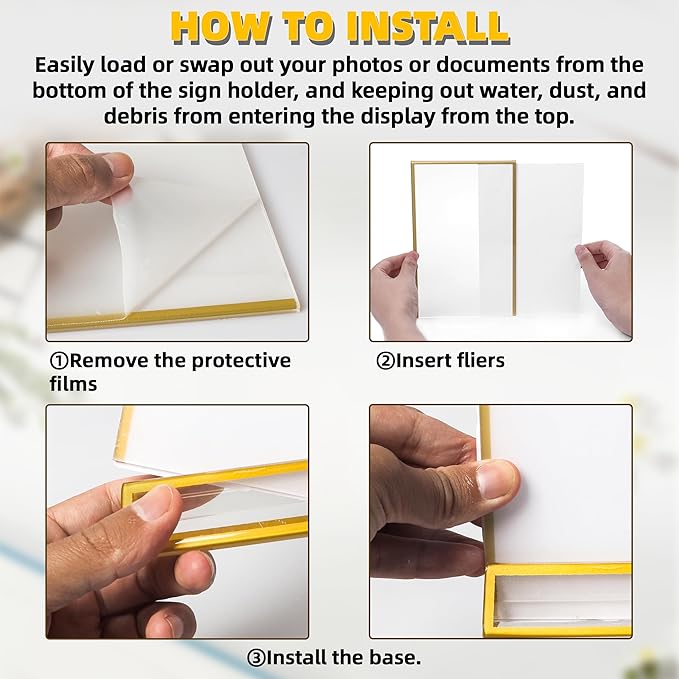 HOW TO INSTALL

Easily load or swap out your photos or documents from the bottom of the sign holder, and keeping out water, dust, and debris from entering the display from the top.

①Remove the protective films

②Insert fliers

③Install the base.