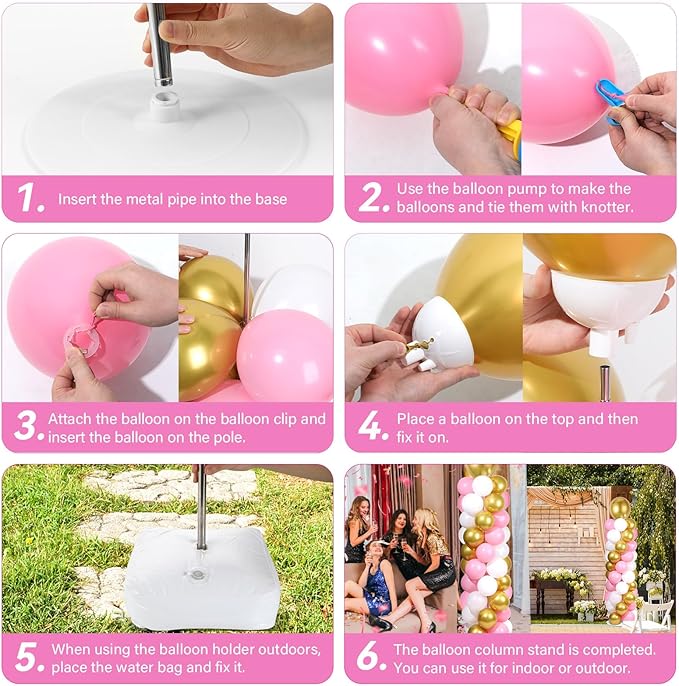 1. Insert the metal pipe into the base

2. Use the balloon pump to make the balloons and tie them with knotter.

3. Attach the balloon on the balloon clip and insert the balloon on the pole.

4. Place a balloon on the top and then fix it on.

5. When using the balloon holder outdoors, place the water bag and fix it.

6. The balloon column stand is completed. You can use it for indoor or outdoor.