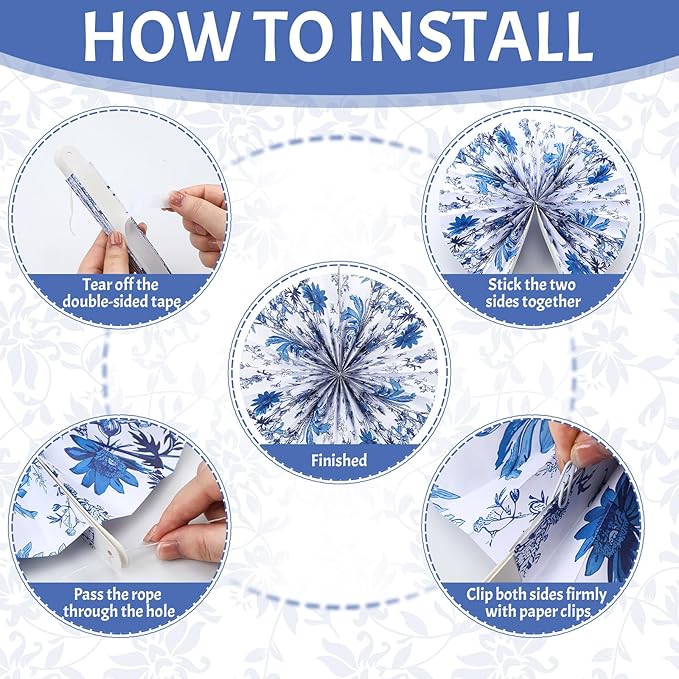 HOW TO INSTALL

Tear off the double-sided tape

Stick the two sides together

Finished

Pass the rope through the hole

Clip both sides firmly with paper clips