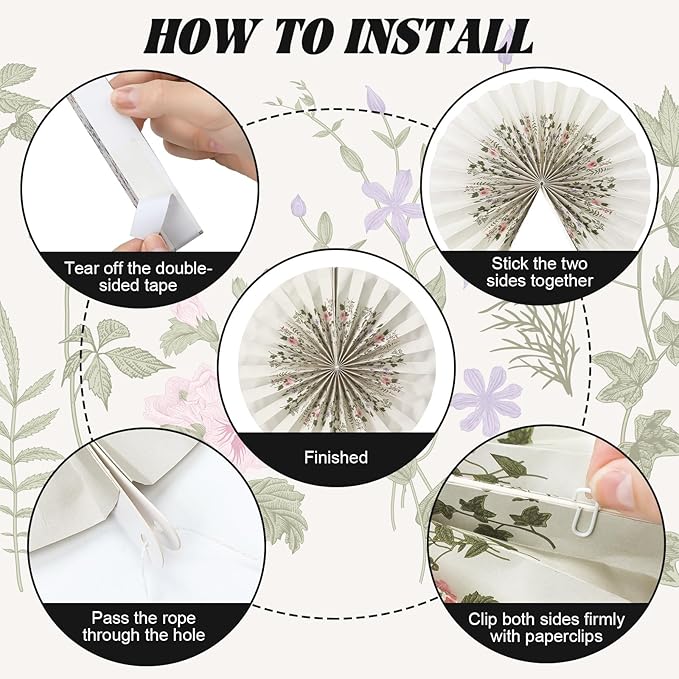 HOW TO INSTALL

Tear off the double-sided tape

Stick the two sides together

Finished

Pass the rope through the hole

Clip both sides firmly with paperclips