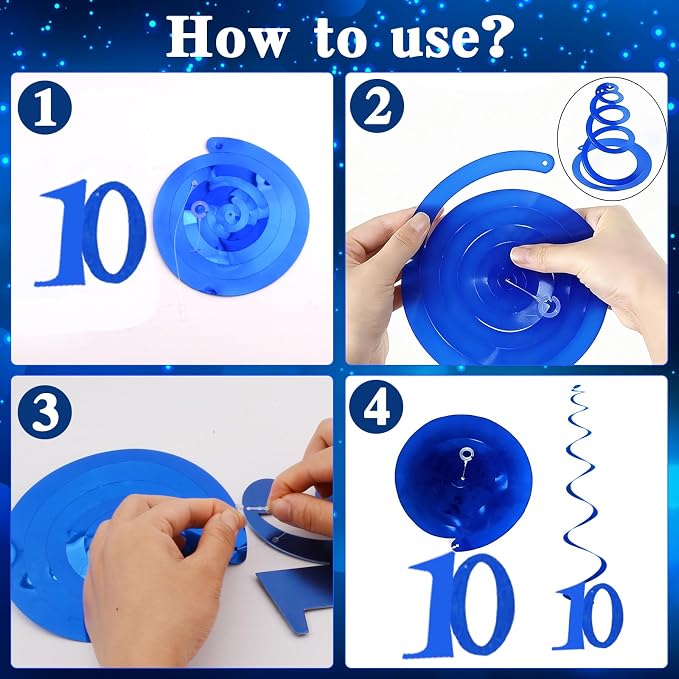 How to use?

1

10

2

3

4

10

10